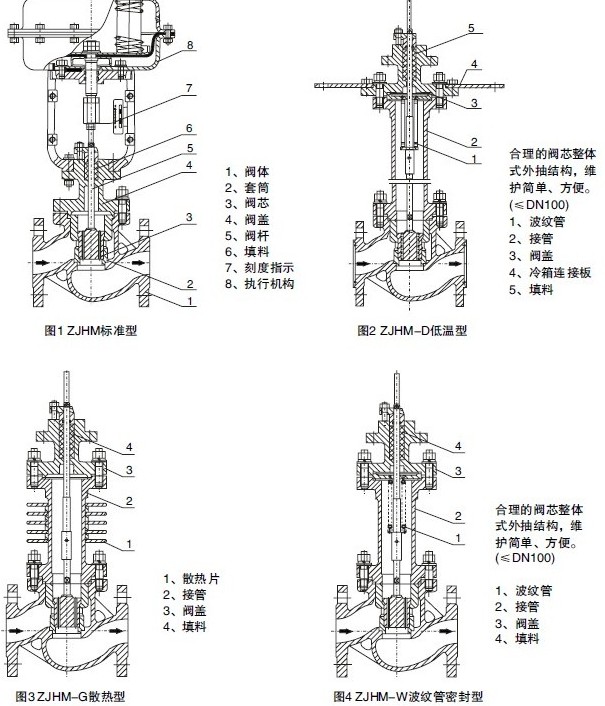 8
7
6
5
4
3
2
1

1、阀体
2、套筒
3、阀芯
4、阀盖
5、阀杆
6、填料
7、刻度指示
8、执行机构

图1 ZJHM标准型

5
4
3
2
1

合理的阀芯整体式外抽结构，维护简单、方便。(≤DN100)
1、波纹管
2、接管
3、阀盖
4、冷箱连接板
5、填料

图2 ZJHM-D低温型

4
3
2
1

1、散热片
2、接管
3、阀盖
4、填料

图3 ZJHM-G散热型

4
3
2
1

合理的阀芯整体式外抽结构，维护简单、方便。(≤DN100)

1、波纹管
2、接管
3、阀盖
4、填料

图4 ZJHM-W波纹管密封型