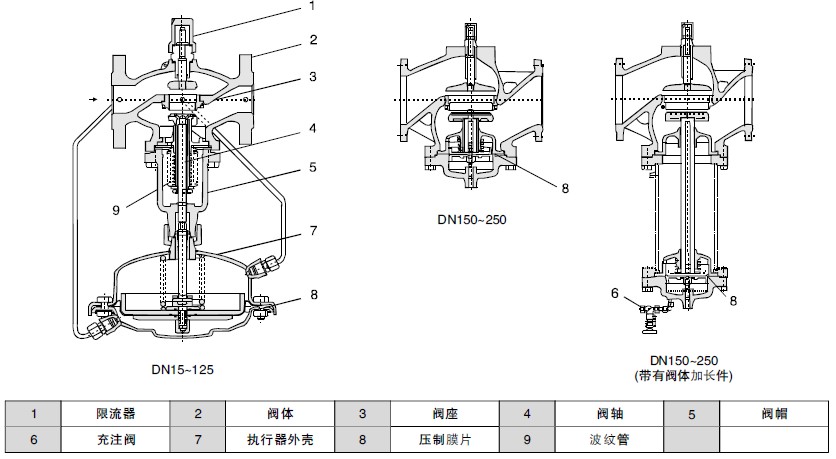 1
2
3
4
5
9
7
8
DN15~125

8
DN150~250

6
8
DN150~250
(带有阀体加长件)

| 1 | 限流器 | 2 | 阀体 | 3 | 阀座 | 4 | 阀轴 | 5 | 阀帽 |
|---|---|---|---|---|---|---|---|---|---|
| 6 | 充注阀 | 7 | 执行器外壳 | 8 | 压制膜片 | 9 | 波纹管 | | |