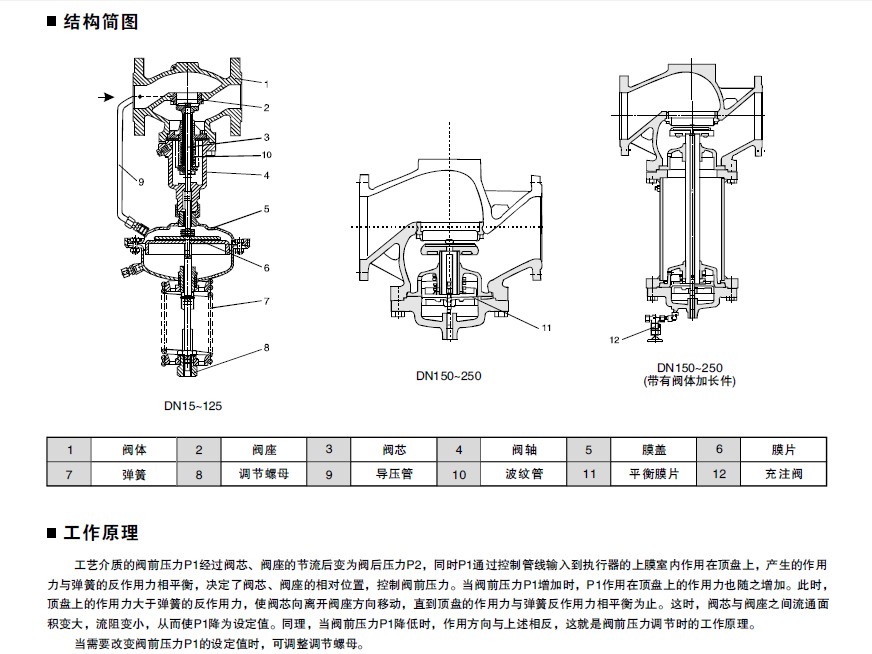 ■ 结构简图

1
2
3
10
4
9
5
6
7
8

DN15~125

11

DN150~250

12

DN150~250
(带有阀体加长件)

| 1 | 阀体 | 2 | 阀座 | 3 | 阀芯 | 4 | 阀轴 | 5 | 膜盖 | 6 | 膜片 |
|---|---|---|---|---|---|---|---|---|---|---|---|
| 7 | 弹簧 | 8 | 调节螺母 | 9 | 导压管 | 10 | 波纹管 | 11 | 平衡膜片 | 12 | 充注阀 |

■ 工作原理

工艺介质的阀前压力P1经过阀芯、阀座的节流后变为阀后压力P2，同时P1通过控制管线输入到执行器的上膜室内作用在顶盘上，产生的作用力与弹簧的反作用力相平衡，决定了阀芯、阀座的相对位置，控制阀前压力。当阀前压力P1增加时，P1作用在顶盘上的作用力也随之增加。此时，顶盘上的作用力大于弹簧的反作用力，使阀芯向离开阀座方向移动，直到顶盘的作用力与弹簧反作用力相平衡为止。这时，阀芯与阀座之间流通面积变大，流阻变小，从而使P1降为设定值。同理，当阀前压力P1降低时，作用方向与上述相反，这就是阀前压力调节时的工作原理。

当需要改变阀前压力P1的设定值时，可调整调节螺母。